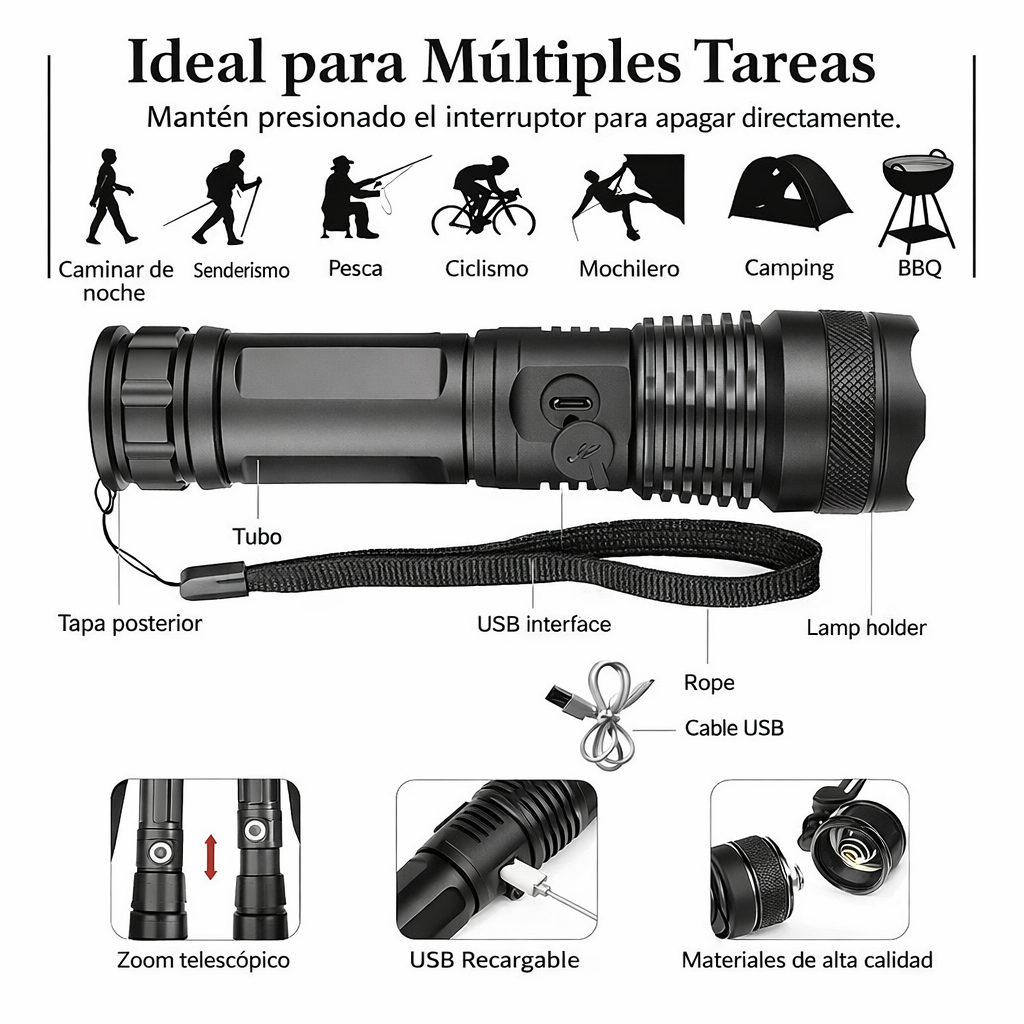 Ideal para Múltiples Tareas
Mantén presionado el interruptor para apagar directamente.

Caminar de noche
Senderismo
Pesca
Ciclismo
Mochilero
Camping
BBQ

Tubo
Tapa posterior
USB interface
Lamp holder
Rope
Cable USB

Zoom telescópico
USB Recargable
Materiales de alta calidad